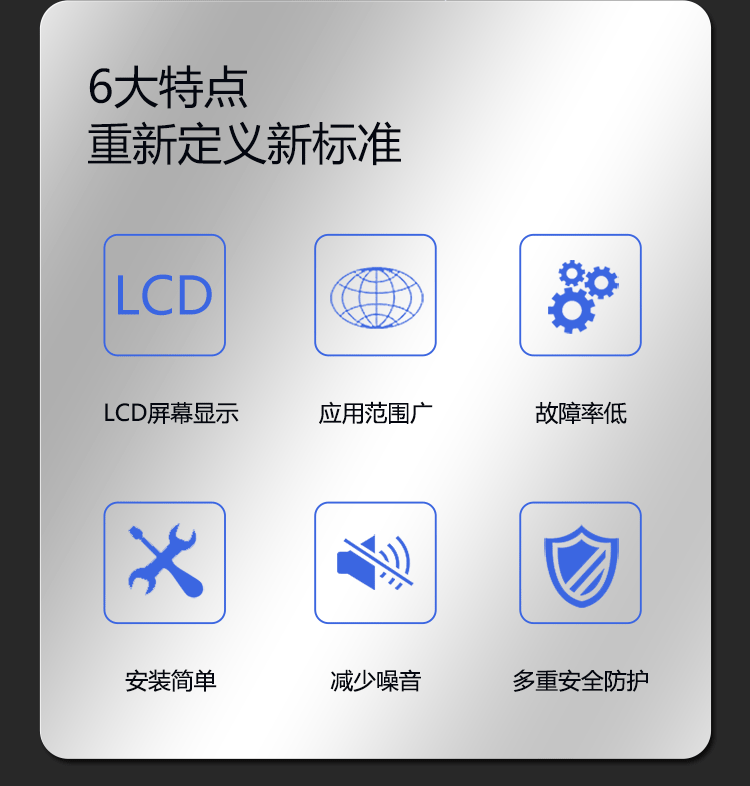 6大特点
重新定义新标准

LCD

LCD屏幕显示

应用范围广

故障率低

安装简单

减少噪音

多重安全防护